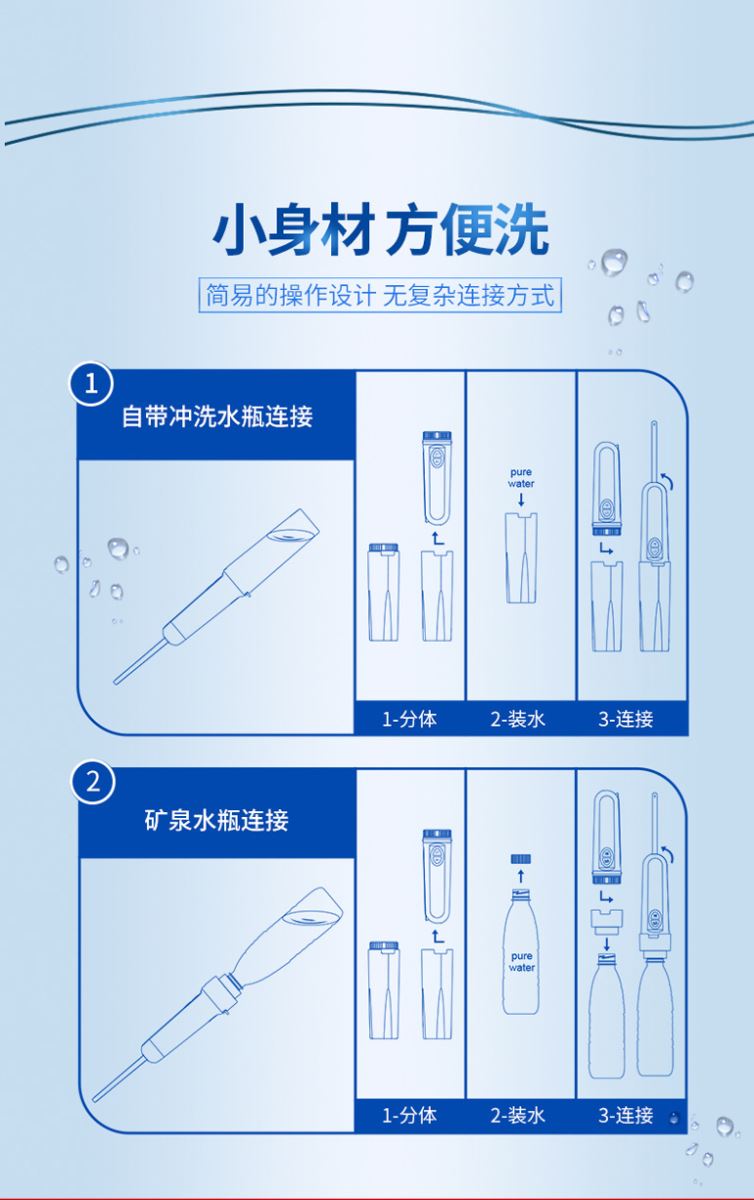 小身材 方便洗

简易的操作设计 无复杂连接方式

1

自带冲洗水瓶连接

pure water

1-分体

2-装水

3-连接

2

矿泉水瓶连接

pure water

1-分体

2-装水

3-连接